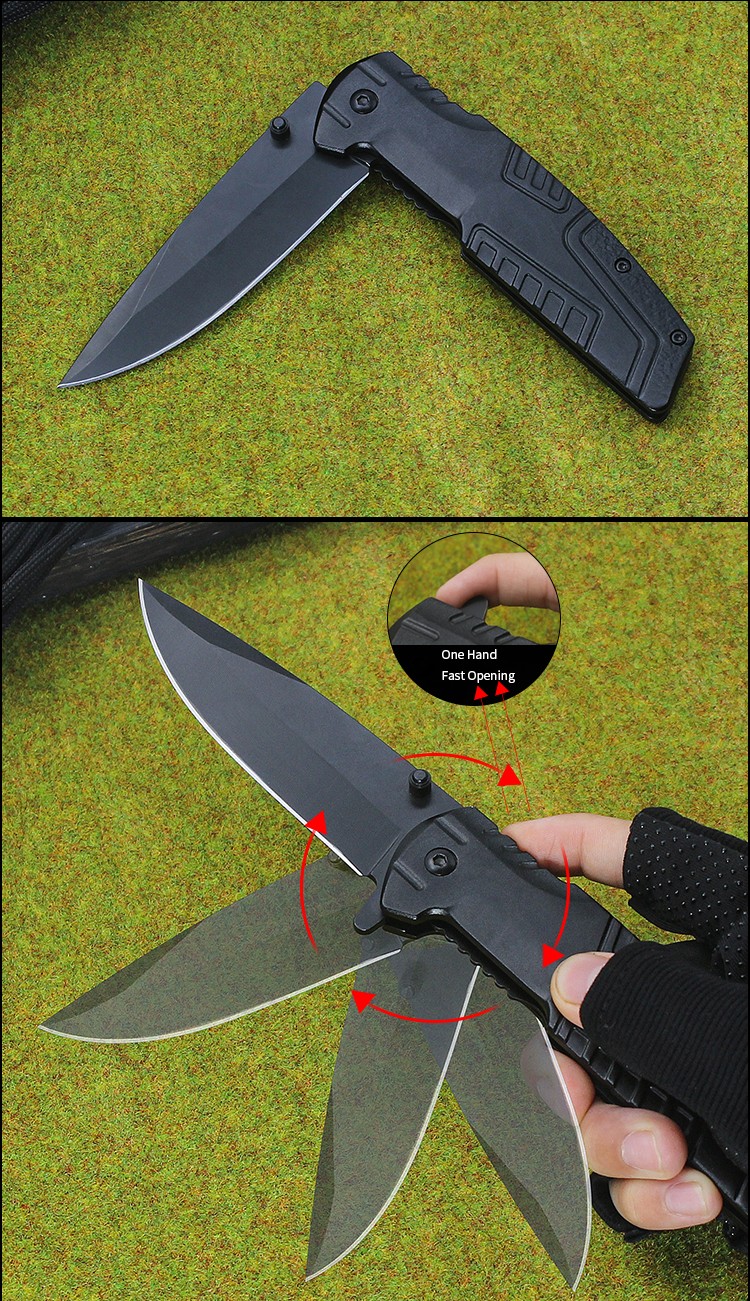 One Hand
Fast Opening